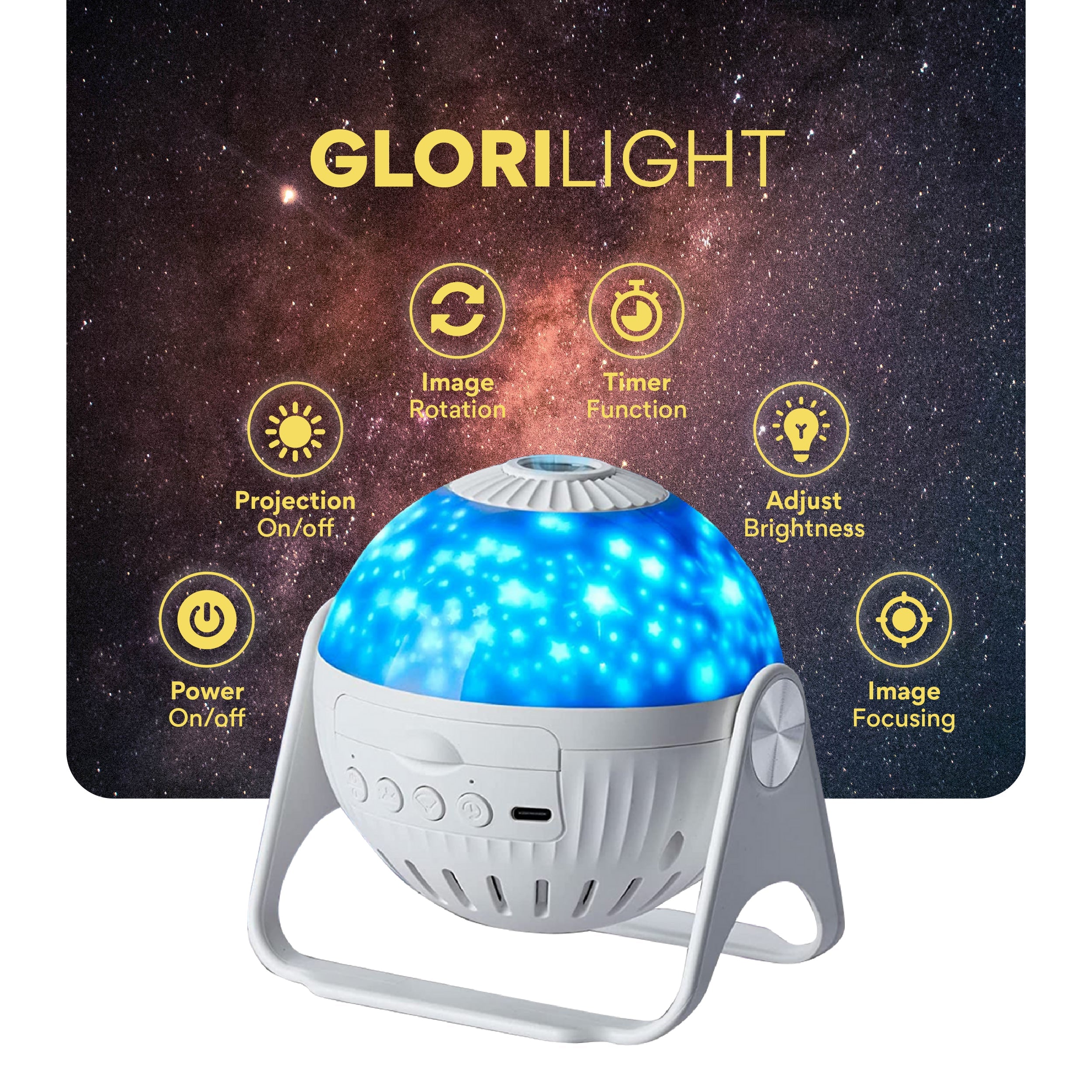 GLORILIGHT

Image Rotation

Timer Function

Projection On/off

Adjust Brightness

Power On/off

Image Focusing