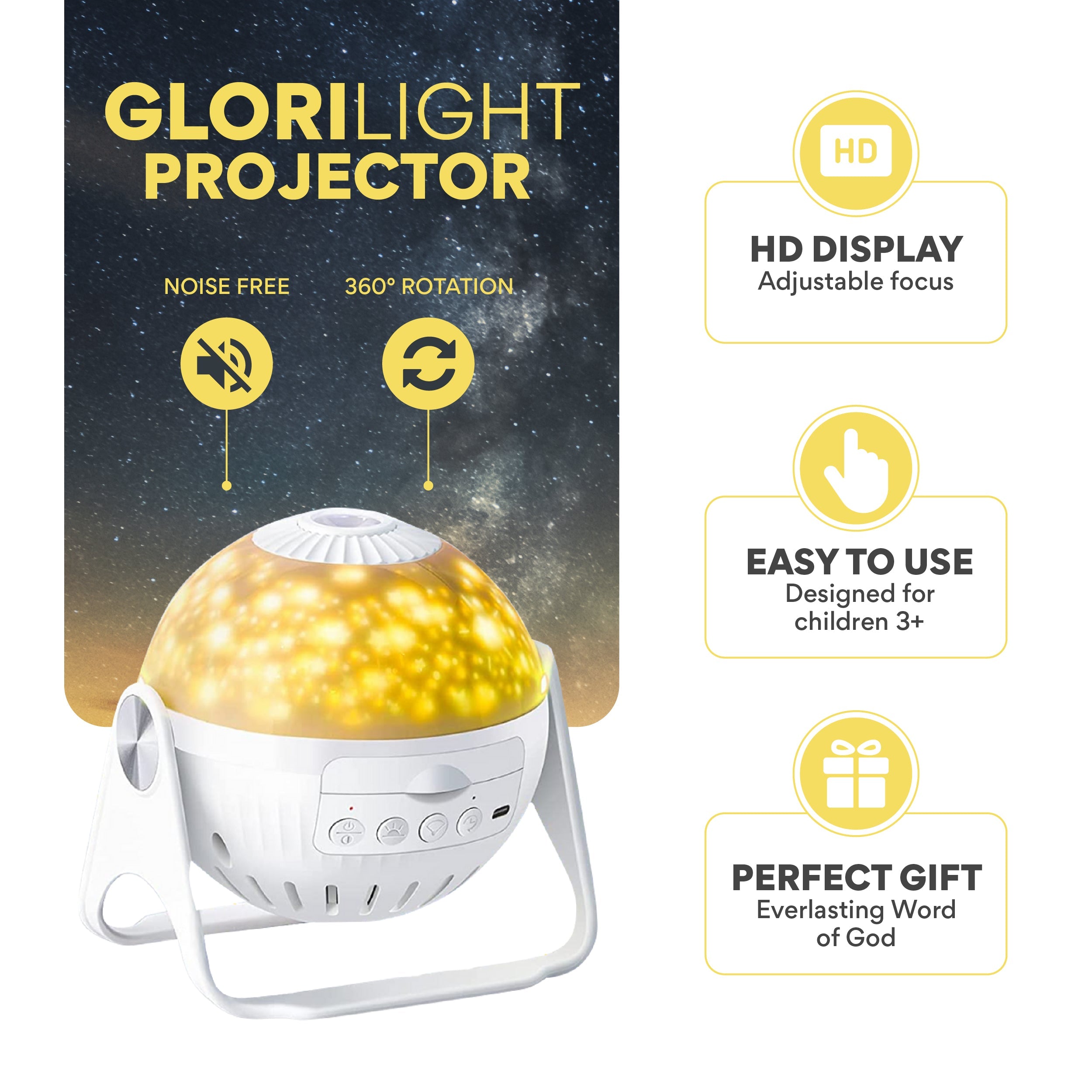 GLORILIGHT PROJECTOR

NOISE FREE

360° ROTATION

HD

HD DISPLAY
Adjustable focus

EASY TO USE
Designed for children 3+

PERFECT GIFT
Everlasting Word of God