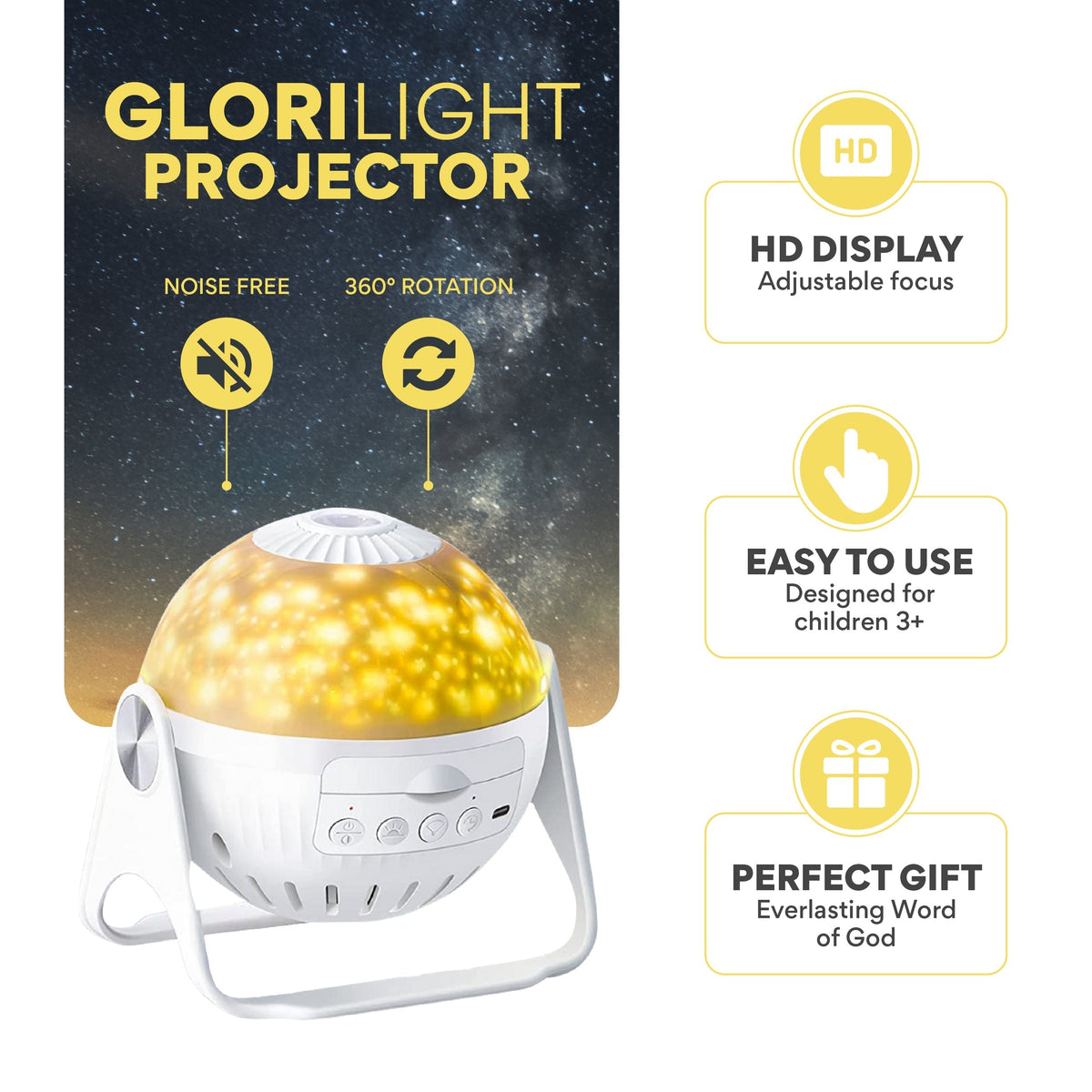 GLORILIGHT
PROJECTOR

NOISE FREE

360° ROTATION

HD

HD DISPLAY
Adjustable focus

EASY TO USE
Designed for children 3+

PERFECT GIFT
Everlasting Word of God