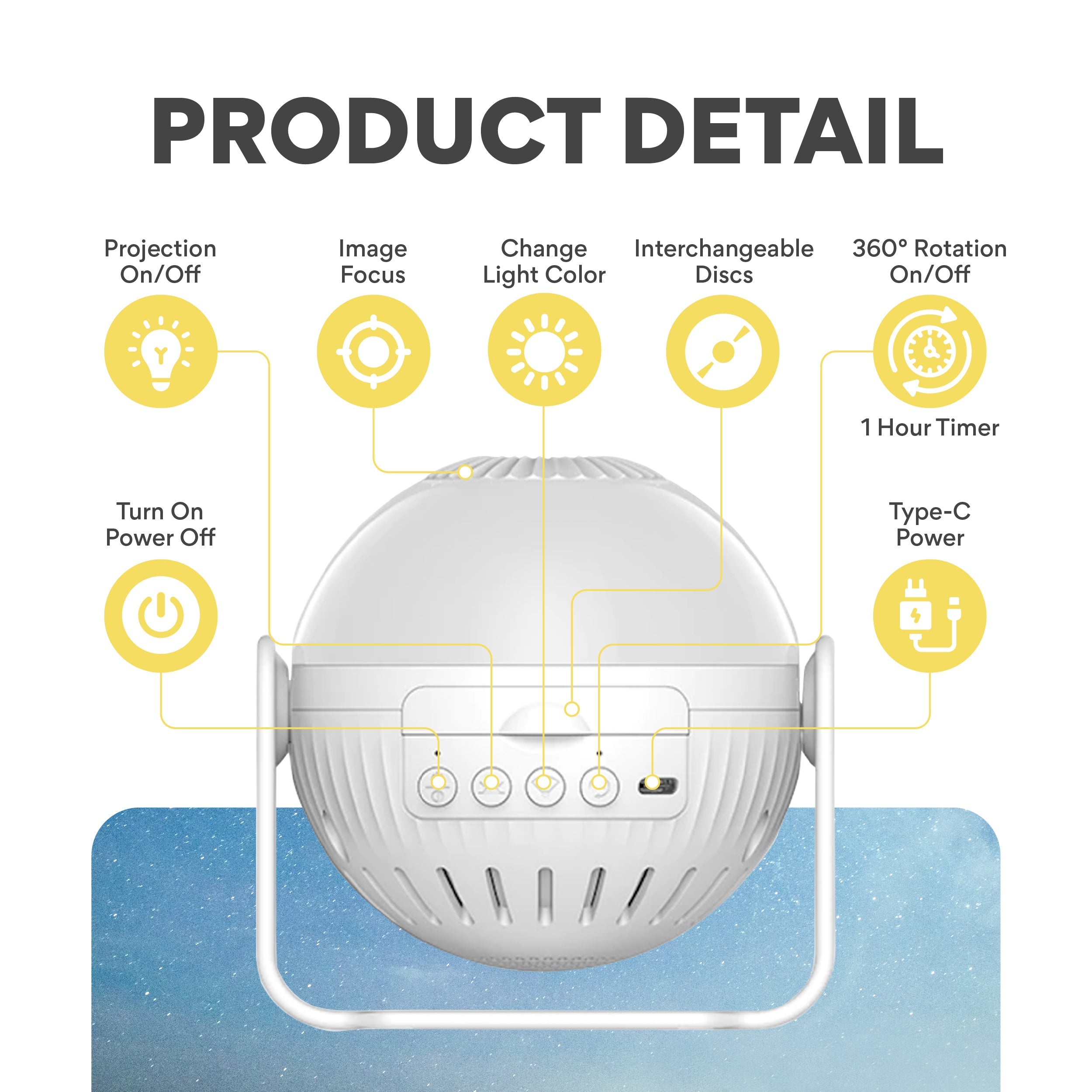 PRODUCT DETAIL

Projection On/Off

Image Focus

Change Light Color

Interchangeable Discs

360° Rotation On/Off

1 Hour Timer

Turn On Power Off

Type-C Power