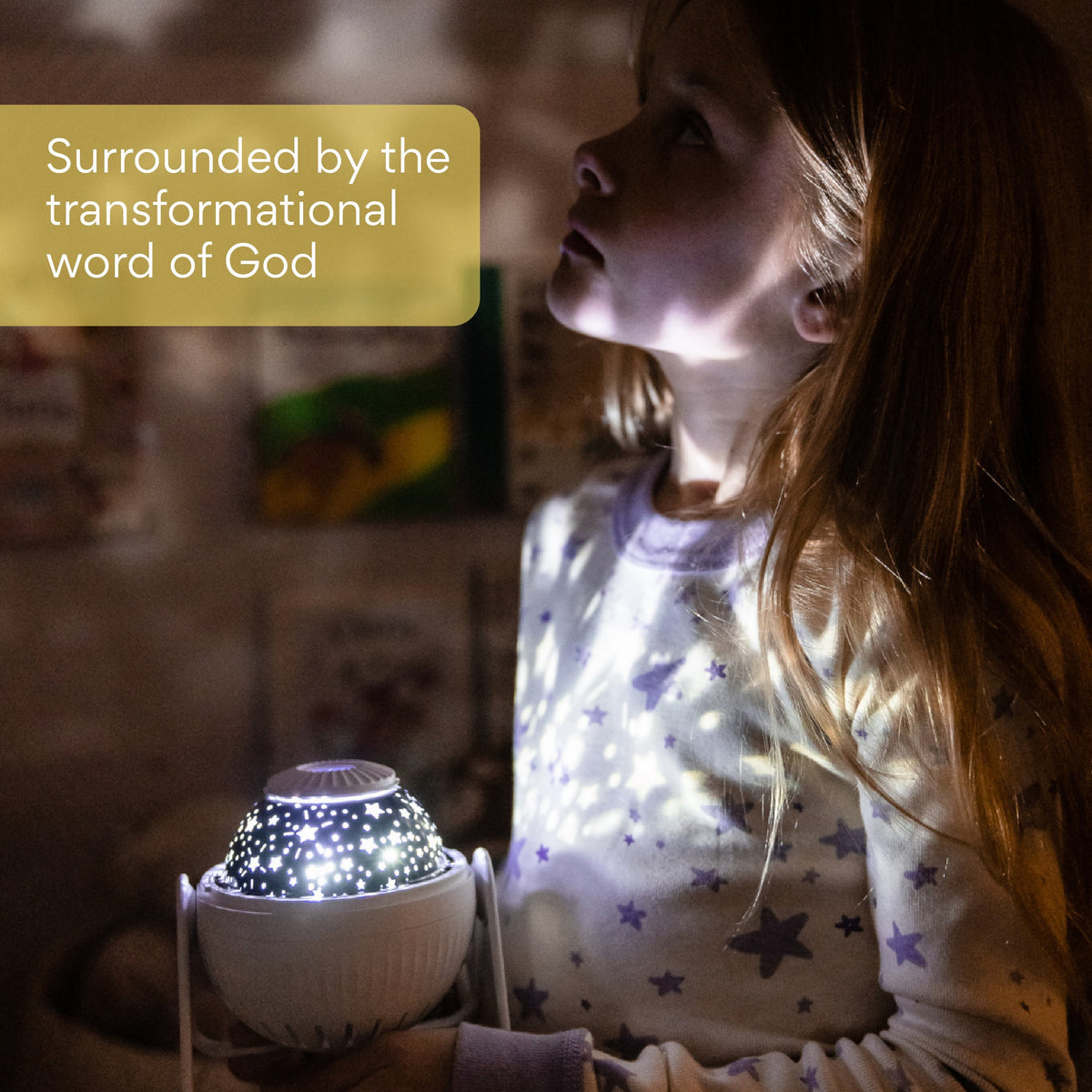 Surrounded by the transformational word of God