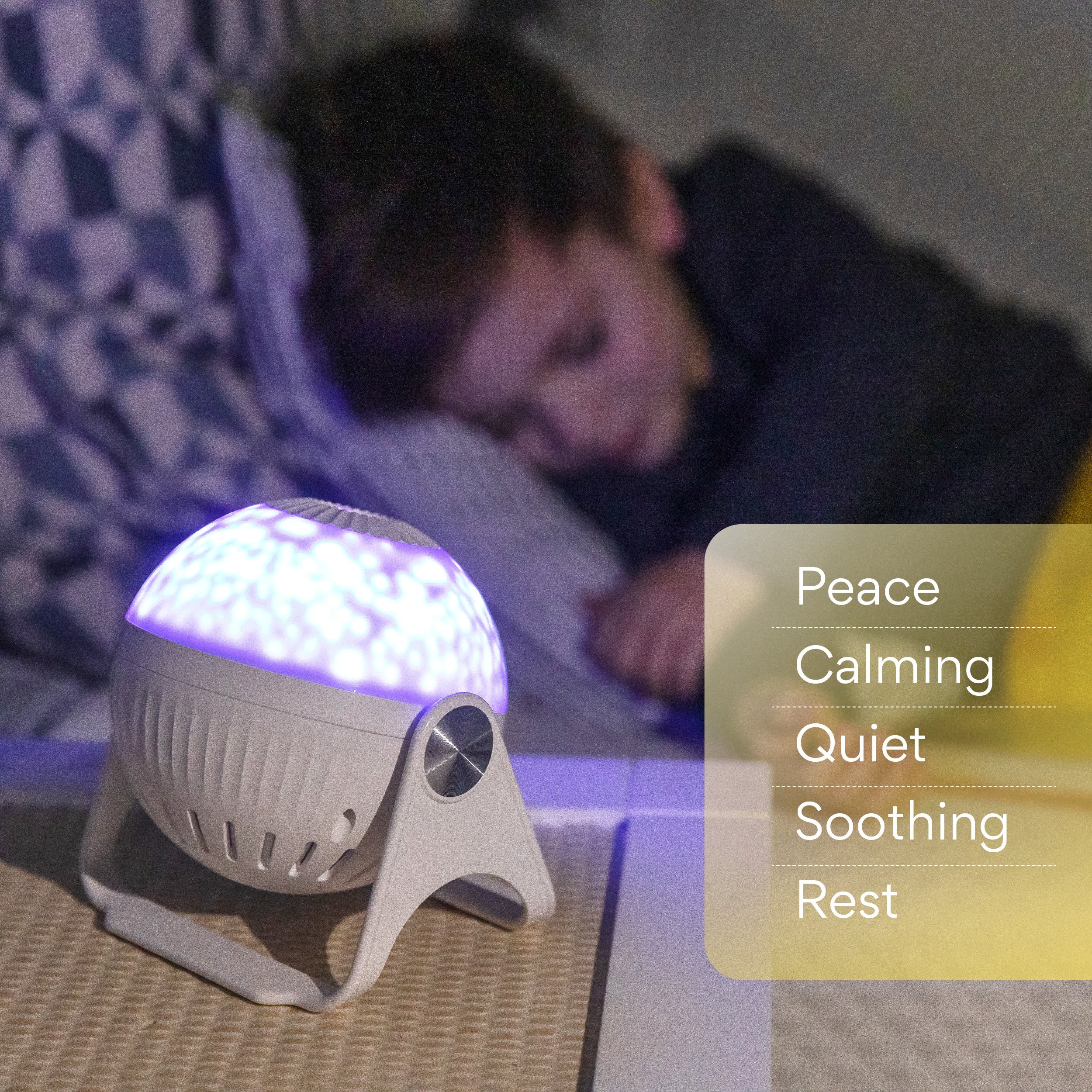 Peace

Calming

Quiet

Soothing

Rest